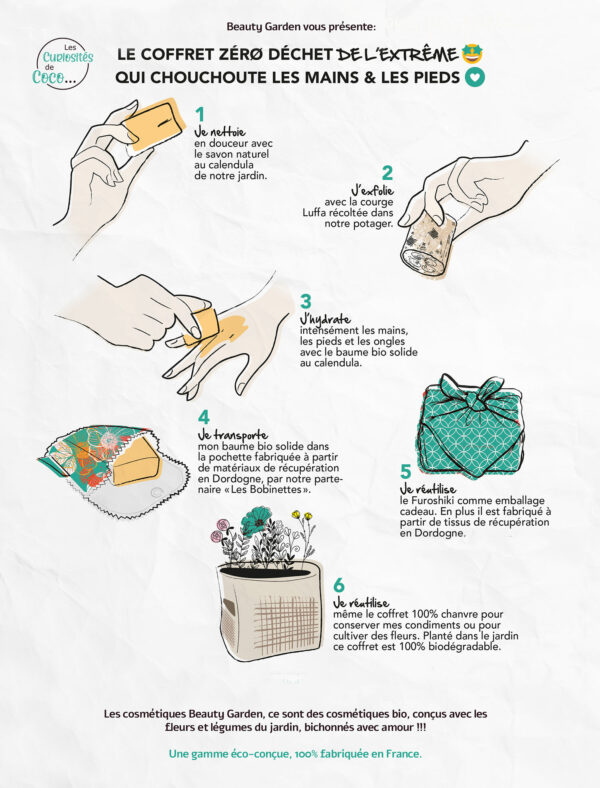 Les Curiosités de Coco...

Beauty Garden vous présente:

LE COFFRET ZÉRØ DÉCHET DE L'EXTRÊME
QUI CHOUCHOUTE LES MAINS & LES PIEDS

1
Je nettoie
en douceur avec le savon naturel au calendula de notre jardin.

2
J'exfolie
avec la courge Luffa récoltée dans notre potager.

3
J'hydrate
intensément les mains, les pieds et les ongles avec le baume bio solide au calendula.

4
Je transporte
mon baume bio solide dans la pochette fabriquée à partir de matériaux de récupération en Dordogne, par notre partenaire «Les Bobinettes».

5
Je réutilise
le Furoshiki comme emballage cadeau. En plus il est fabriqué à partir de tissus de récupération en Dordogne.

6
Je réutilise
même le coffret 100% chanvre pour conserver mes condiments ou pour cultiver des fleurs. Planté dans le jardin ce coffret est 100% biodégradable.

Les cosmétiques Beauty Garden, ce sont des cosmétiques bio, conçus avec les fleurs et légumes du jardin, bichonnés avec amour !!!

Une gamme éco-conçue, 100% fabriquée en France.